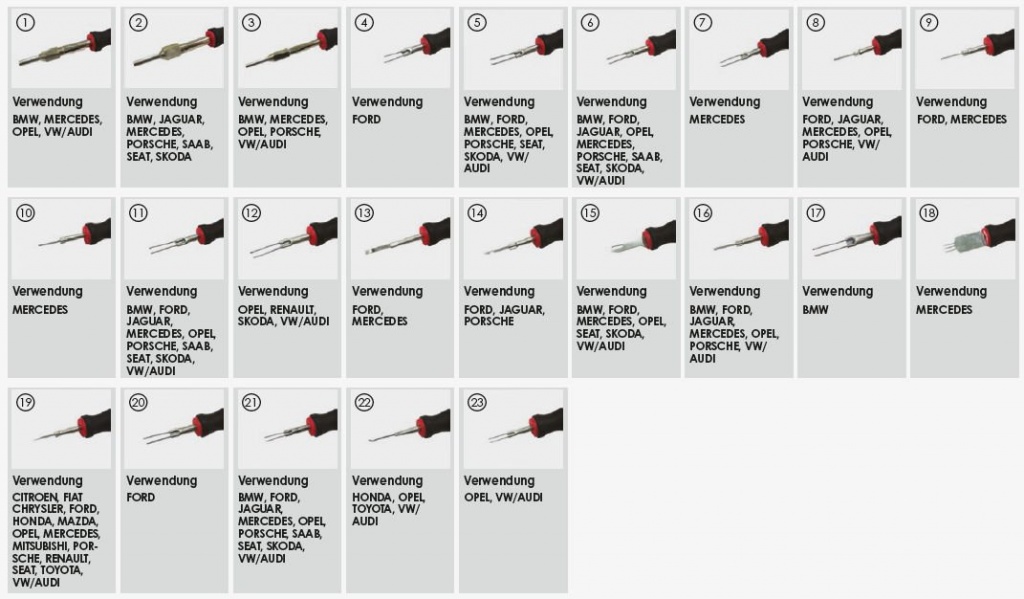 ①
Verwendung
BMW, MERCEDES, OPEL, VW/AUDI

②
Verwendung
BMW, JAGUAR, MERCEDES, PORSCHE, SAAB, SEAT, SKODA

③
Verwendung
BMW, MERCEDES, OPEL, PORSCHE, VW/AUDI

④
Verwendung
FORD

⑤
Verwendung
BMW, FORD, MERCEDES, OPEL, PORSCHE, SEAT, SKODA, VW/AUDI

⑥
Verwendung
BMW, FORD, JAGUAR, OPEL, MERCEDES, PORSCHE, SAAB, SEAT, SKODA, VW/AUDI

⑦
Verwendung
MERCEDES

⑧
Verwendung
FORD, JAGUAR, MERCEDES, OPEL, PORSCHE, VW/AUDI

⑨
Verwendung
FORD, MERCEDES

⑩
Verwendung
MERCEDES

⑪
Verwendung
BMW, FORD, JAGUAR, MERCEDES, OPEL, PORSCHE, SAAB, SEAT, SKODA, VW/AUDI

⑫
Verwendung
OPEL, RENAULT, SKODA, VW/AUDI

⑬
Verwendung
FORD, MERCEDES

⑭
Verwendung
FORD, JAGUAR, PORSCHE

⑮
Verwendung
BMW, FORD, MERCEDES, OPEL, SEAT, SKODA, VW/AUDI

⑯
Verwendung
BMW, FORD, JAGUAR, MERCEDES, OPEL, PORSCHE, VW/AUDI

⑰
Verwendung
BMW

⑱
Verwendung
MERCEDES

⑲
Verwendung
CITROEN, FIAT CHRYSLER, FORD, HONDA, MAZDA, OPEL, MERCEDES, MITSUBISHI, PORSCHE, RENAULT, SEAT, TOYOTA, VW/AUDI

⑳
Verwendung
FORD

㉑
Verwendung
BMW, FORD, JAGUAR, MERCEDES, OPEL, PORSCHE, SAAB, SEAT, SKODA, VW/AUDI

㉒
Verwendung
HONDA, OPEL, TOYOTA, VW/AUDI

㉓
Verwendung
OPEL, VW/AUDI